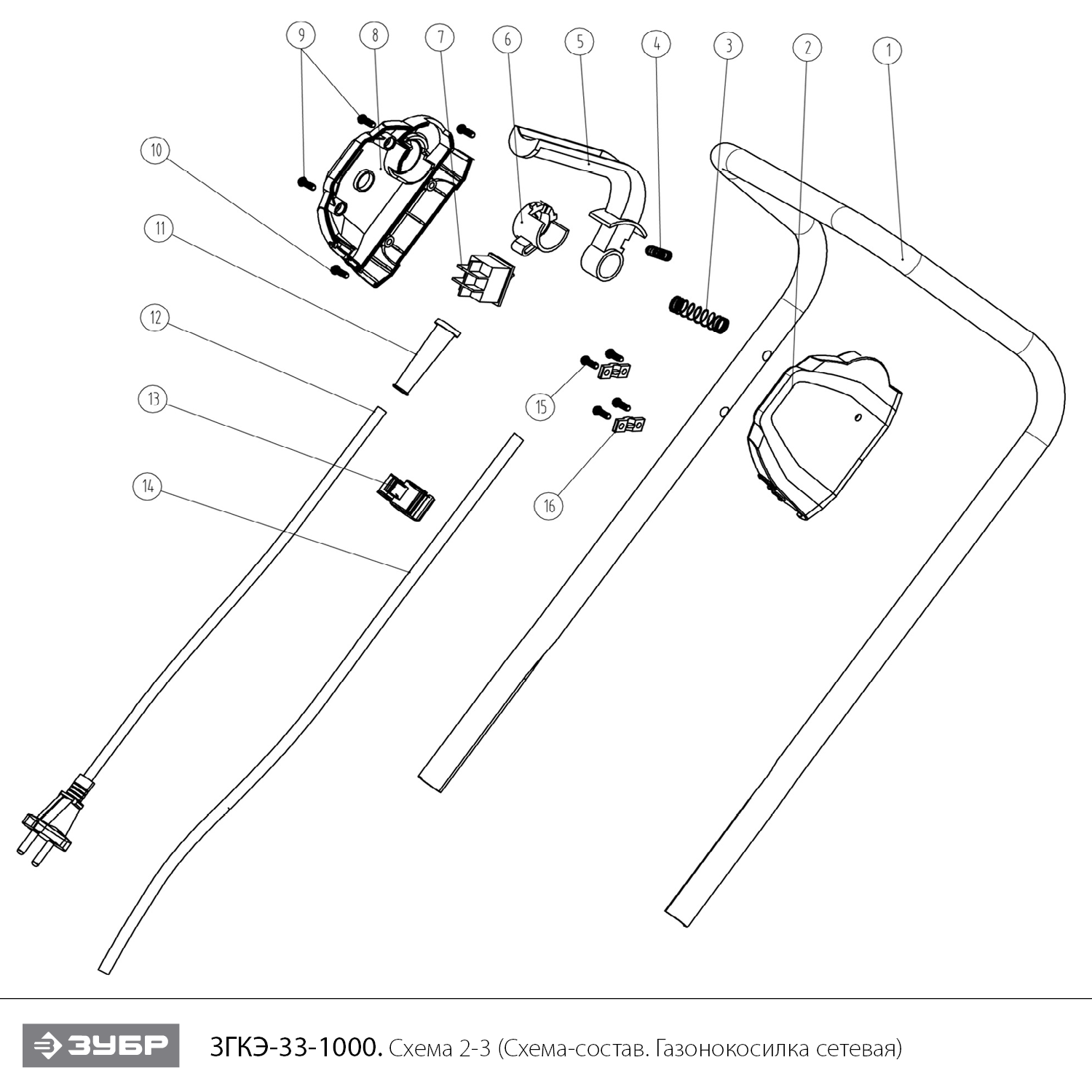 9 8 7 6 5 4 3 2 1

10

11

12

13

14

15

16

ЗУБР

ЗГКЭ-33-1000. Схема 2-3 (Схема-состав. Газонокосилка сетевая)