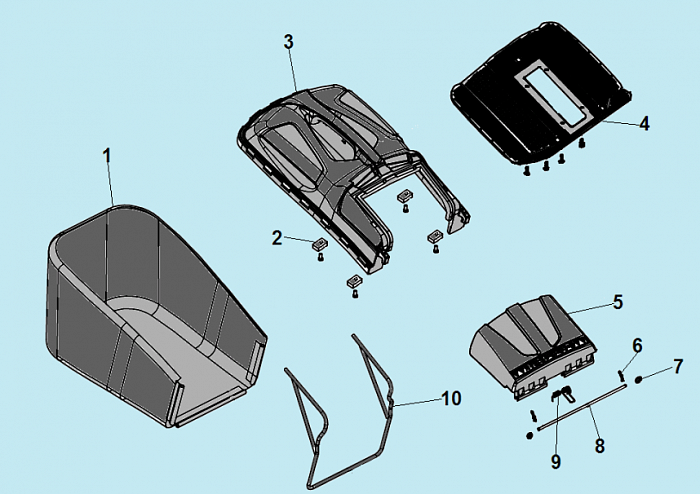 3
4
1
2
5
6
7
10
9
8