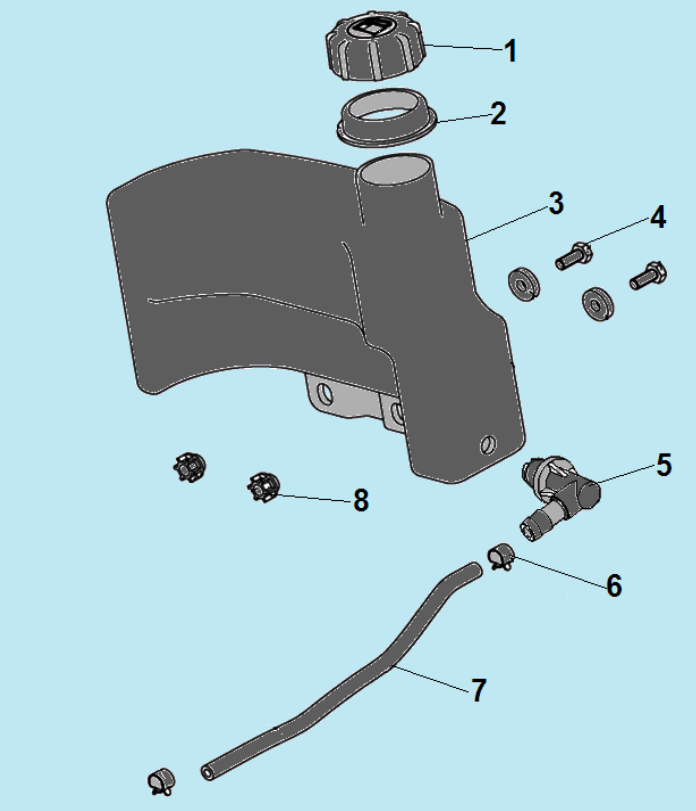 1
2
3
4
5
8
6
7