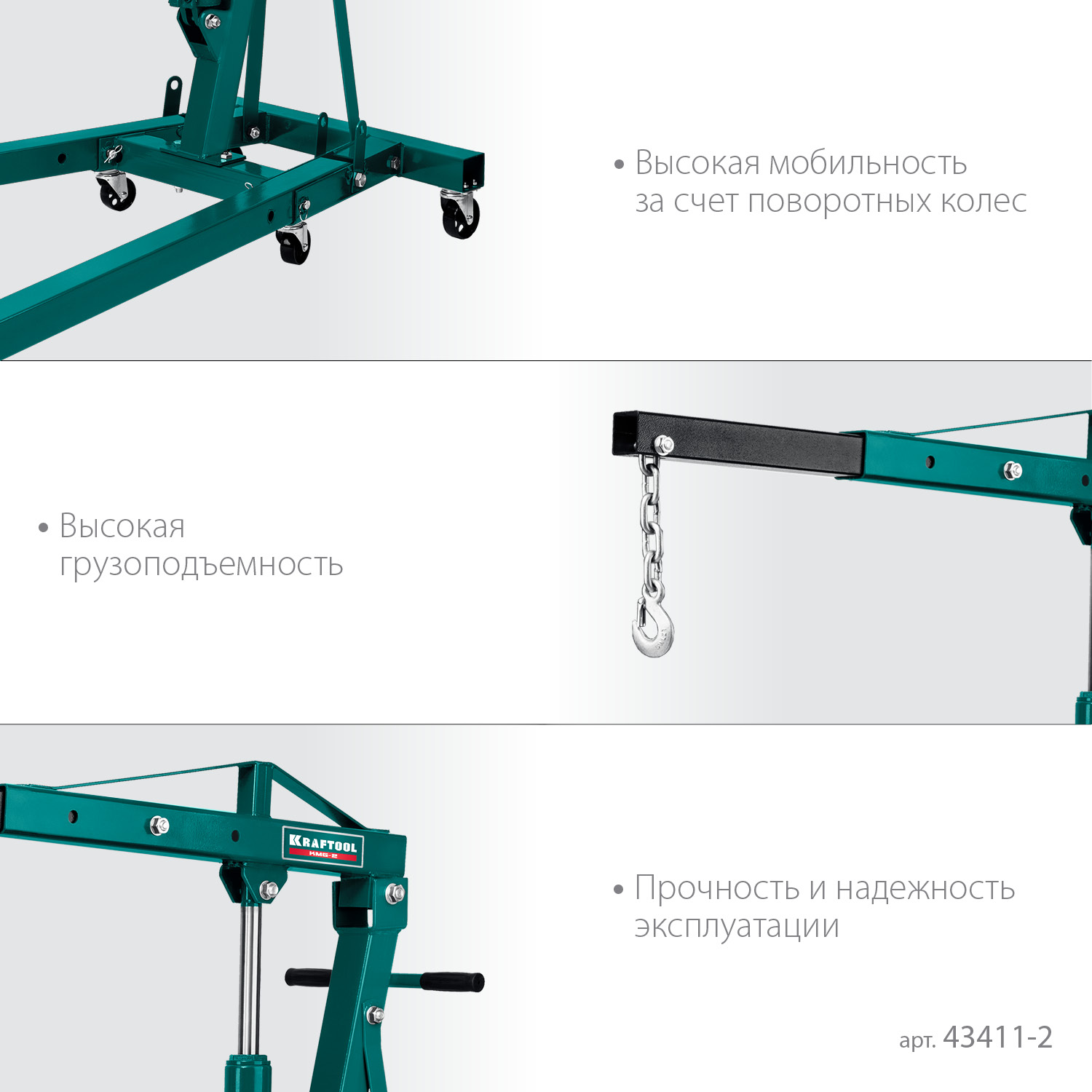 • Высокая мобильность за счет поворотных колес

• Высокая грузоподъемность

KRAFTOOL
KMG-2

• Прочность и надежность эксплуатации

арт. 43411-2